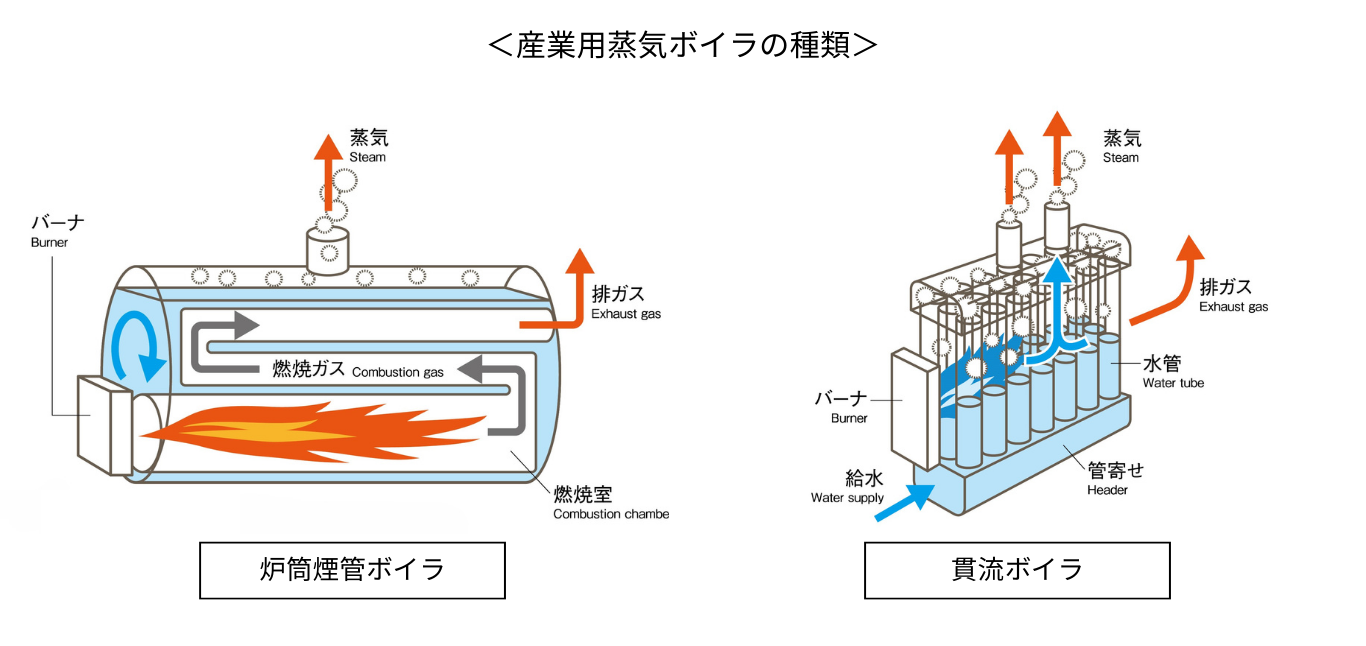 ＜産業用蒸気ボイラの種類＞

蒸気
Steam

バーナ
Burner

排ガス
Exhaust gas

燃焼ガス Combustion gas

燃焼室
Combustion chambe

炉筒煙管ボイラ

蒸気
Steam

排ガス
Exhaust gas

水管
Water tube

バーナ
Burner

給水
Water supply

管寄せ
Header

貫流ボイラ